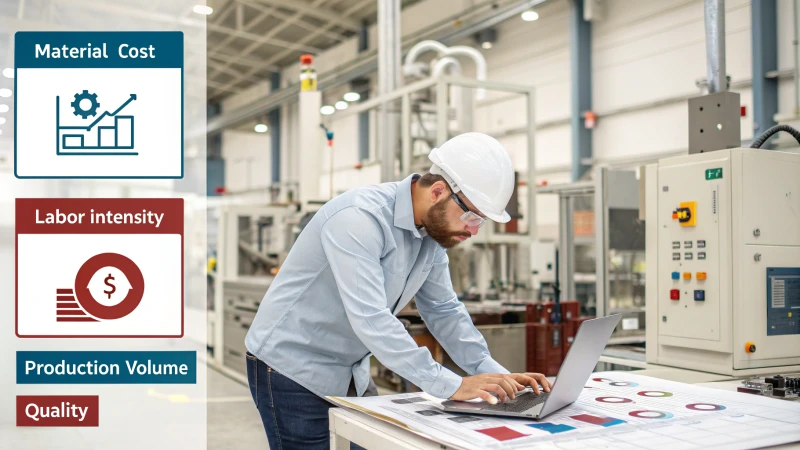 Material Cost

Labor intensity

$

Production Volume

Quality