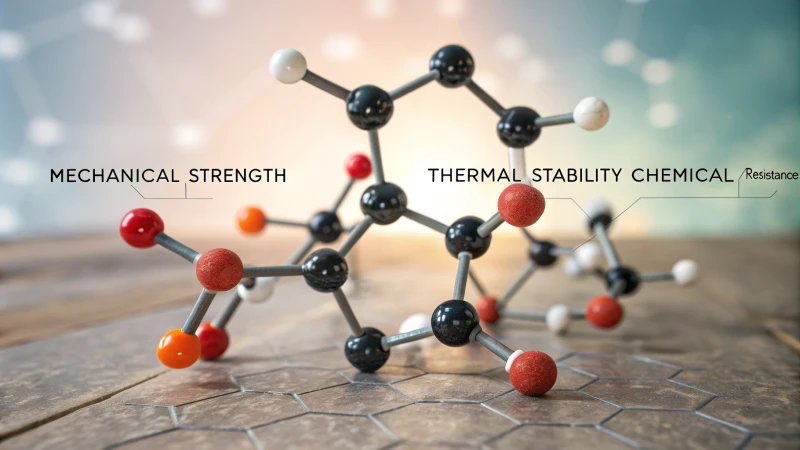 MECHANICAL STRENGTH

THERMAL STABILITY CHEMICAL Resistance