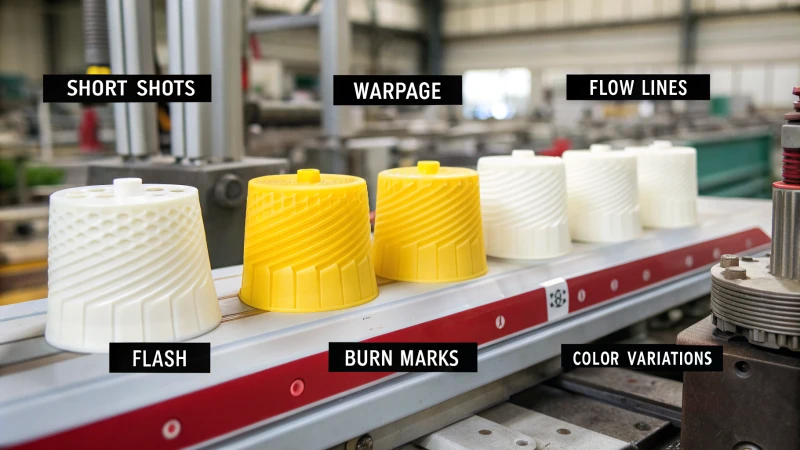 SHORT SHOTS
WARPAGE
FLOW LINES
FLASH
BURN MARKS
COLOR VARIATIONS