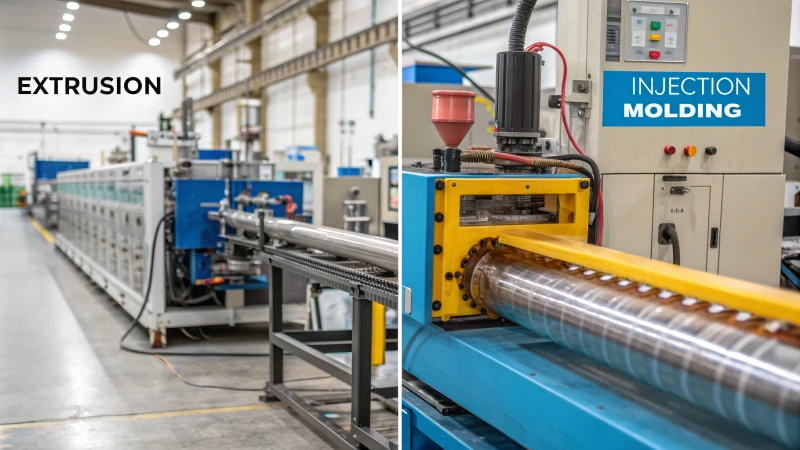 EXTRUSION

INJECTION
MOLDING