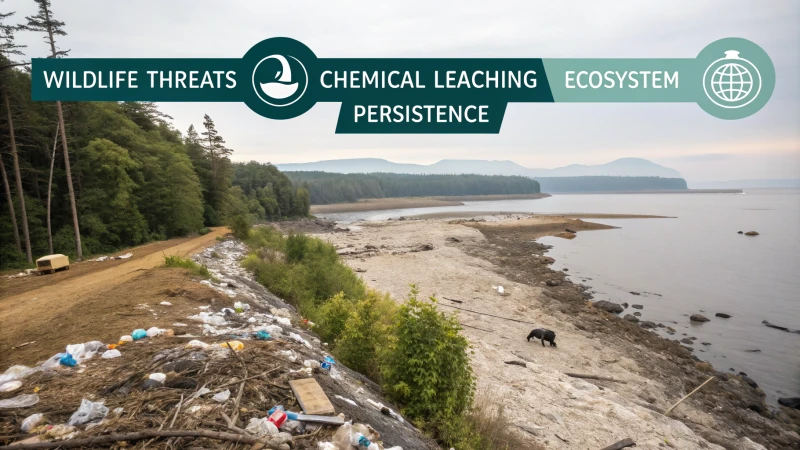 WILDLIFE THREATS
CHEMICAL LEACHING
PERSISTENCE
ECOSYSTEM