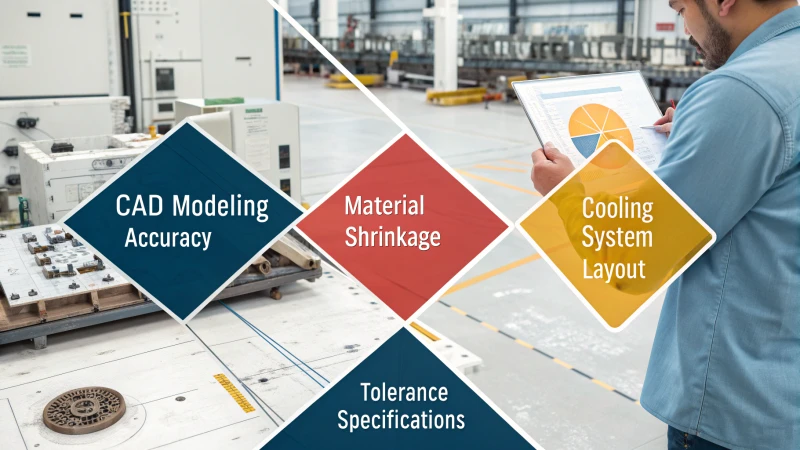 CAD Modeling Accuracy

Material Shrinkage

Cooling System Layout

Tolerance Specifications