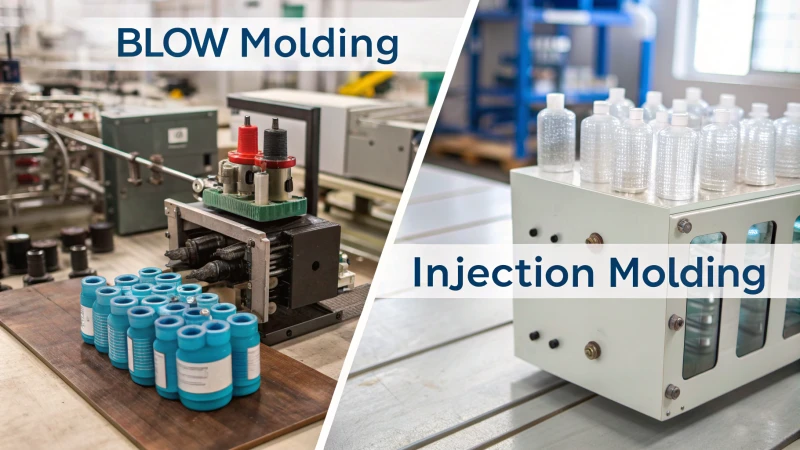 BLOW Molding

Injection Molding